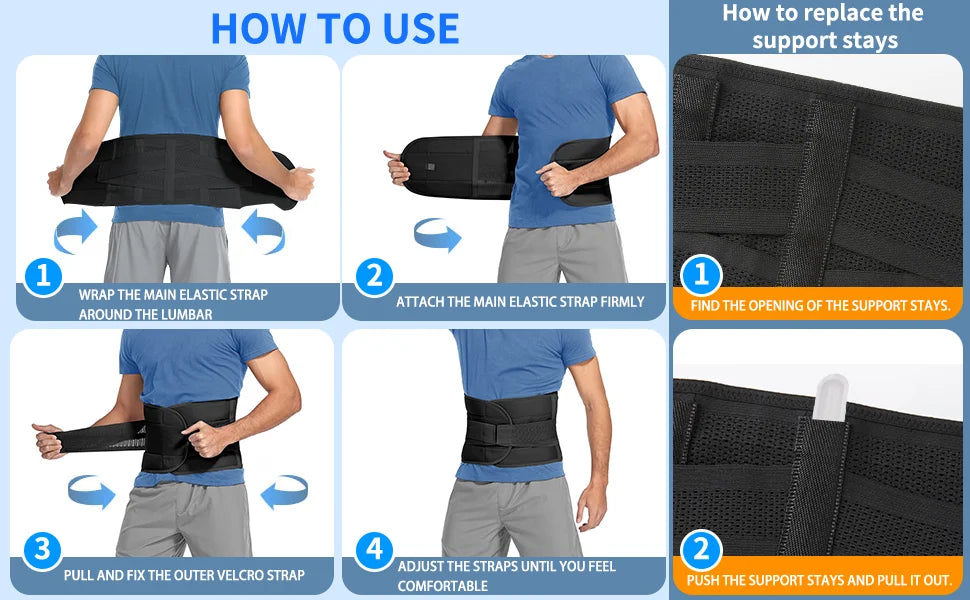 HOW TO USE

1 WRAP THE MAIN ELASTIC STRAP AROUND THE LUMBAR

2 ATTACH THE MAIN ELASTIC STRAP FIRMLY

3 PULL AND FIX THE OUTER VELCRO STRAP

4 ADJUST THE STRAPS UNTIL YOU FEEL COMFORTABLE

How to replace the support stays

1 FIND THE OPENING OF THE SUPPORT STAYS.

2 PUSH THE SUPPORT STAYS AND PULL IT OUT.